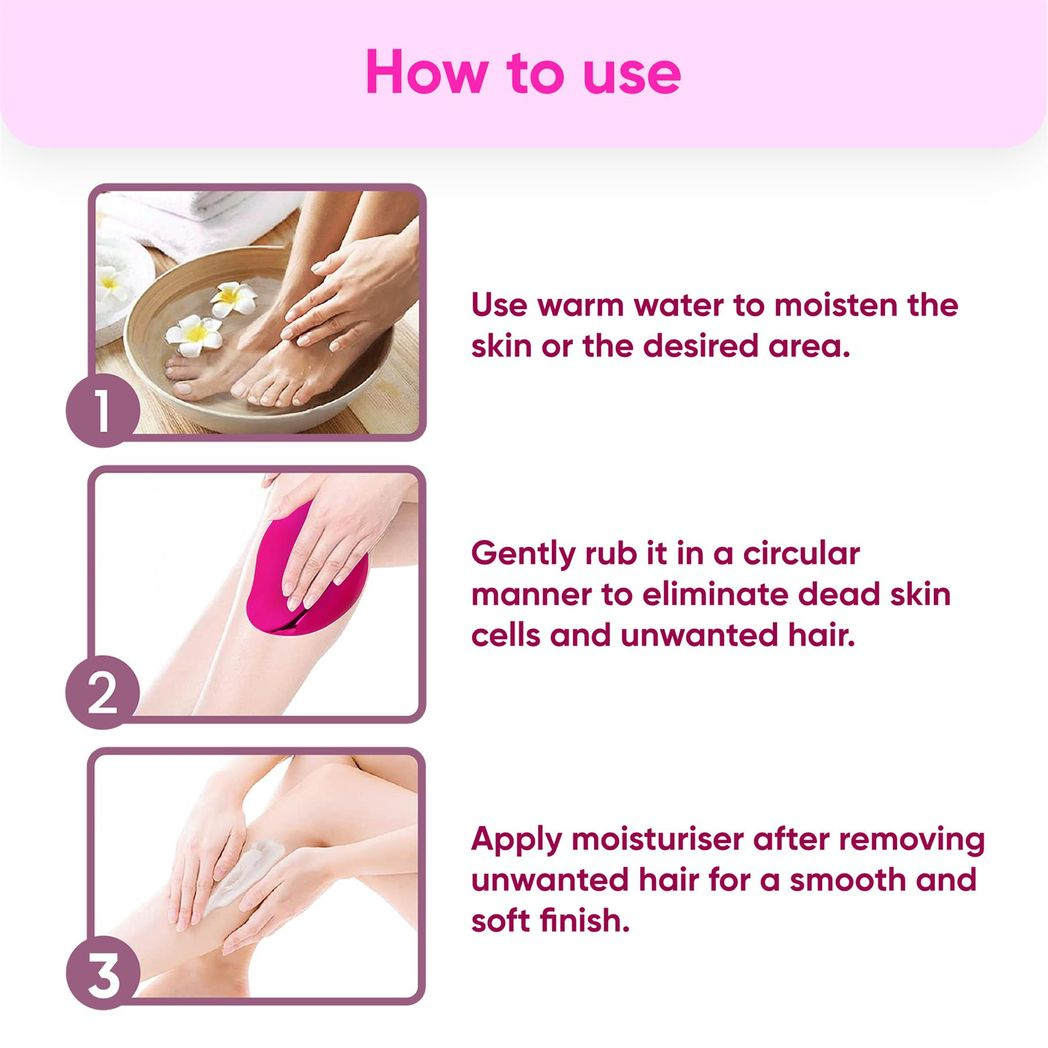 How to use

1

Use warm water to moisten the skin or the desired area.

2

Gently rub it in a circular manner to eliminate dead skin cells and unwanted hair.

3

Apply moisturiser after removing unwanted hair for a smooth and soft finish.