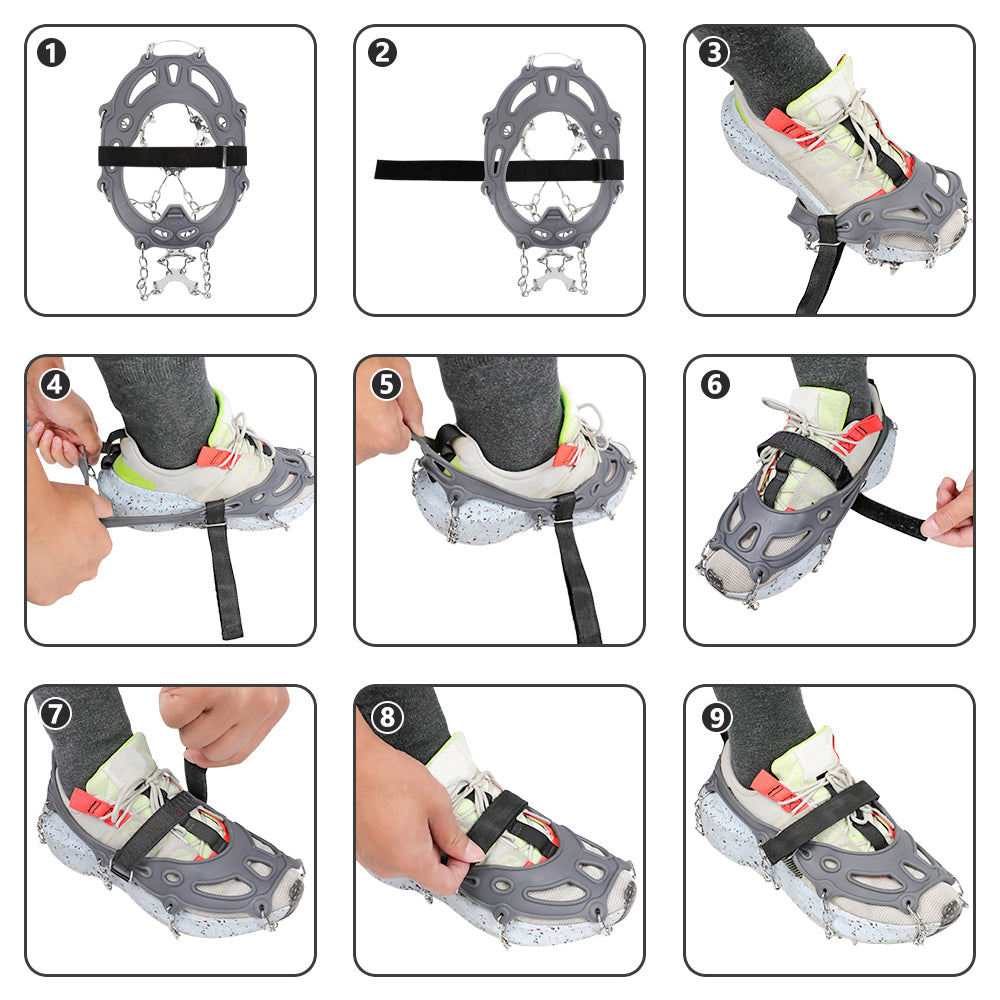 1

2

3

4

5

6

7

8

9