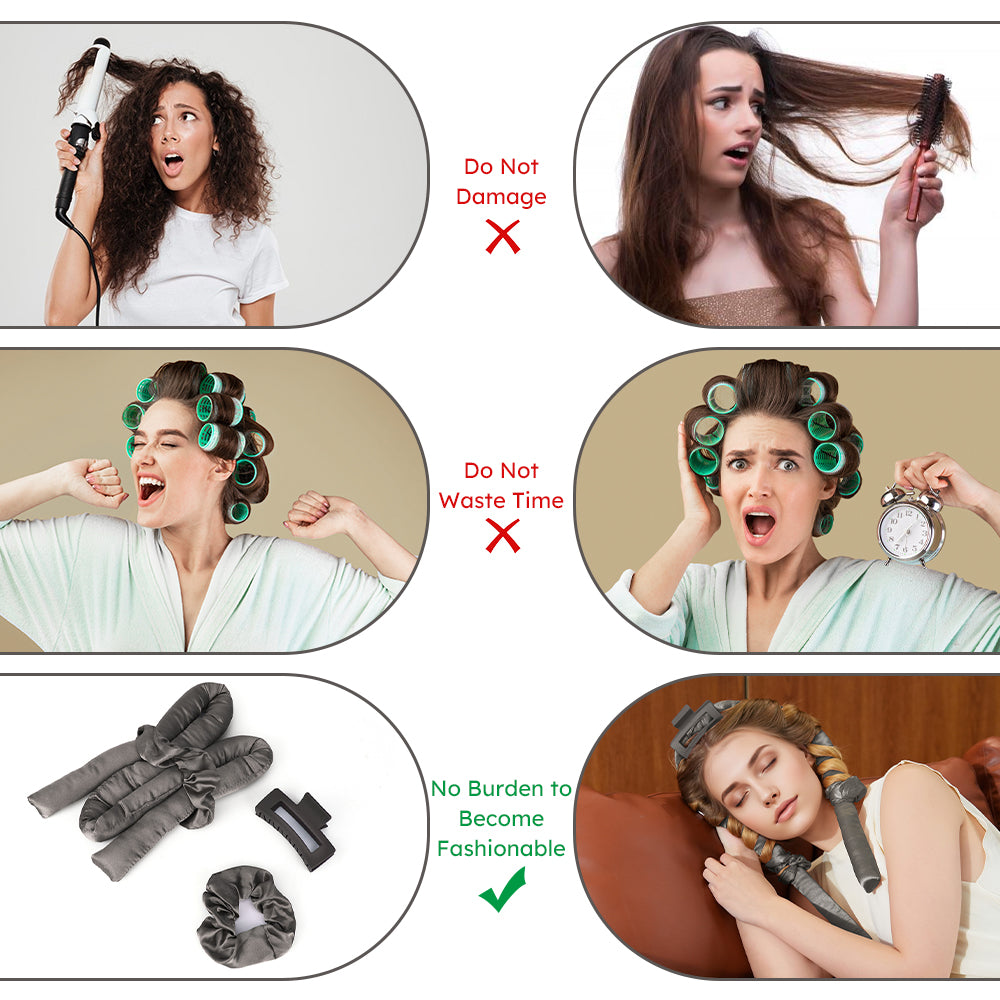 Do Not Damage

Do Not Waste Time

No Burden to Become Fashionable