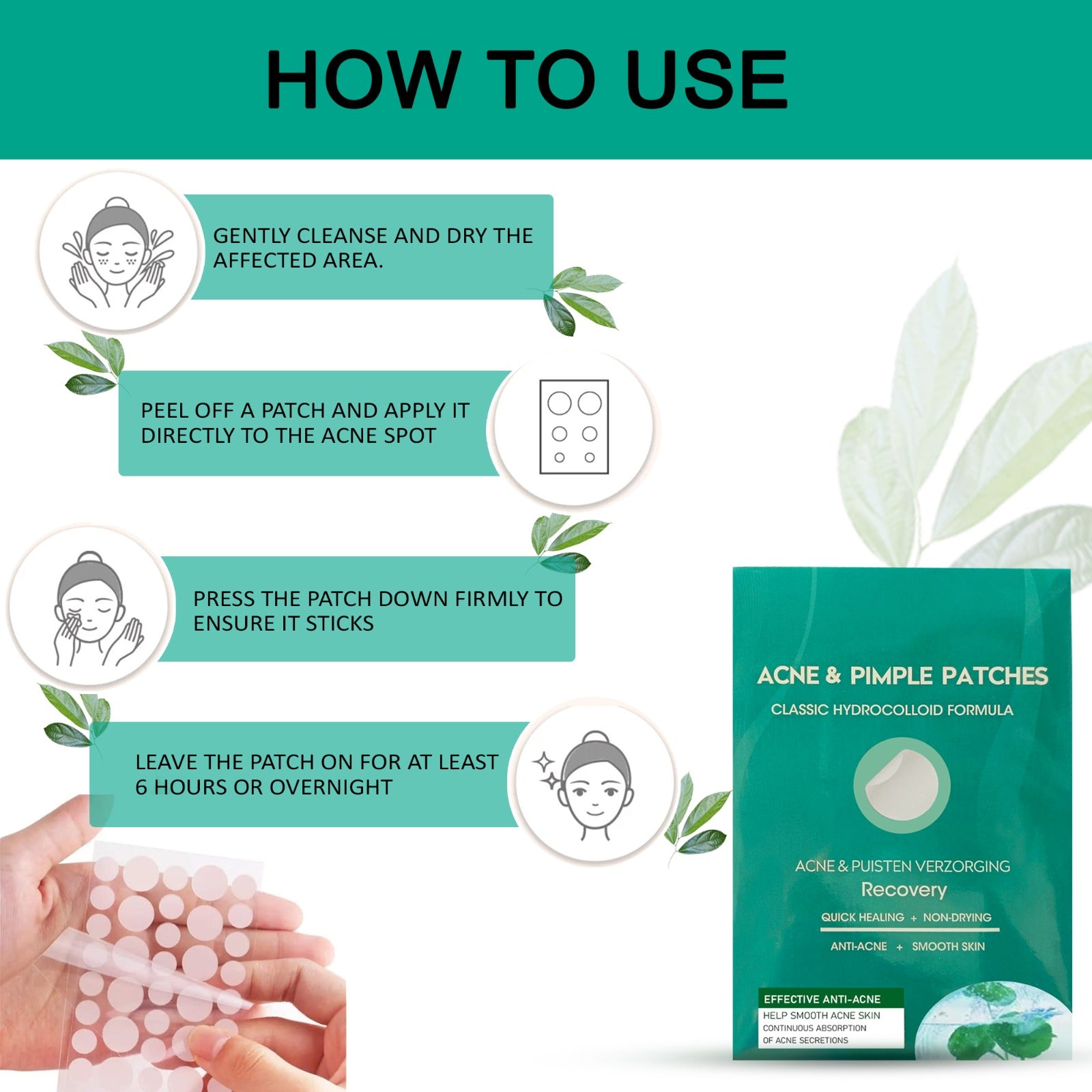 HOW TO USE

GENTLY CLEANSE AND DRY THE AFFECTED AREA.

PEEL OFF A PATCH AND APPLY IT DIRECTLY TO THE ACNE SPOT

PRESS THE PATCH DOWN FIRMLY TO ENSURE IT STICKS

LEAVE THE PATCH ON FOR AT LEAST 6 HOURS OR OVERNIGHT

ACNE & PIMPLE PATCHES
CLASSIC HYDROCOLLOID FORMULA

ACNE & PUISTEN VERZORGING
Recovery
QUICK HEALING + NON-DRYING
ANTI-ACNE + SMOOTH SKIN

EFFECTIVE ANTI-ACNE
HELP SMOOTH ACNE SKIN
CONTINUOUS ABSORPTION OF ACNE SECRETIONS